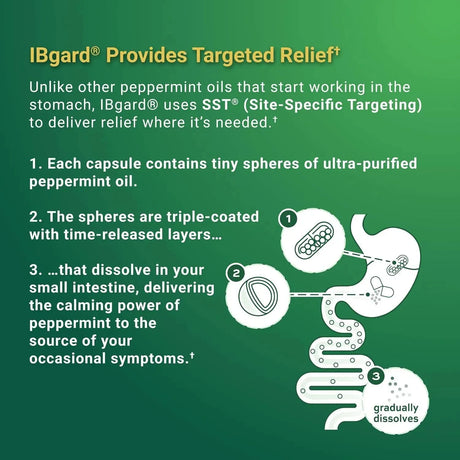 IBgard® Provides Targeted Relief†

Unlike other peppermint oils that start working in the stomach, IBgard® uses SST® (Site-Specific Targeting) to deliver relief where it's needed.†

1. Each capsule contains tiny spheres of ultra-purified peppermint oil.

2. The spheres are triple-coated with time-released layers…

3. …that dissolve in your small intestine, delivering the calming power of peppermint to the source of your occasional symptoms.†

1

2

3

gradually dissolves